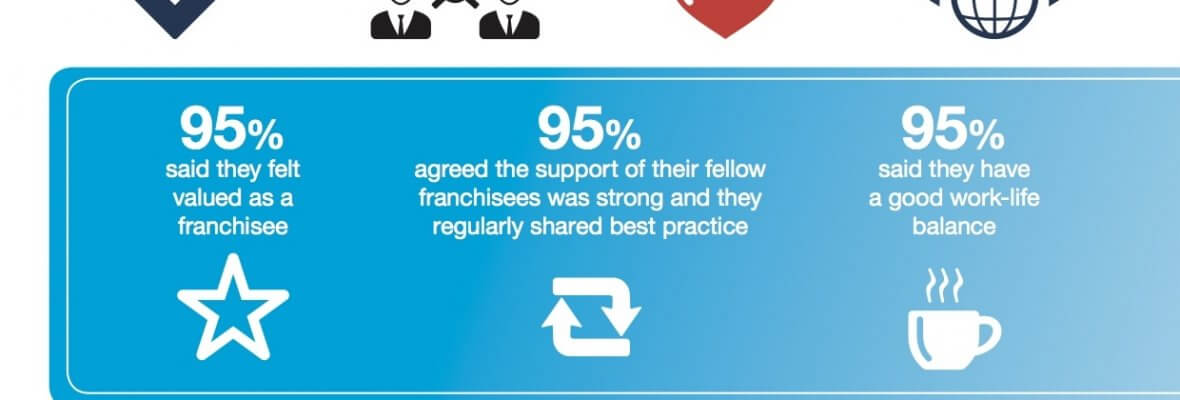 95%
said they felt valued as a franchisee

95%
agreed the support of their fellow franchisees was strong and they regularly shared best practice

95%
said they have a good work-life balance